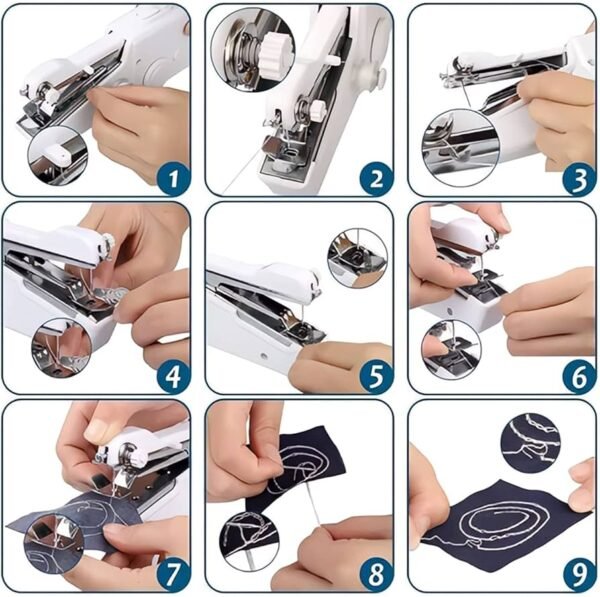 1
2
3
4
5
6
7
8
9